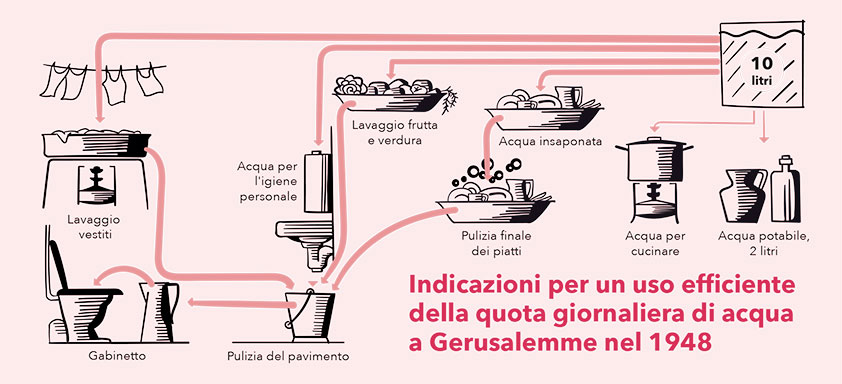 10 litri

Lavaggio frutta e verdura

Acqua insaponata

Acqua per l'igiene personale

Lavaggio vestiti

Pulizia finale dei piatti

Acqua per cucinare

Acqua potabile, 2 litri

Gabinetto

Pulizia del pavimento

Indicazioni per un uso efficiente della quota giornaliera di acqua a Gerusalemme nel 1948